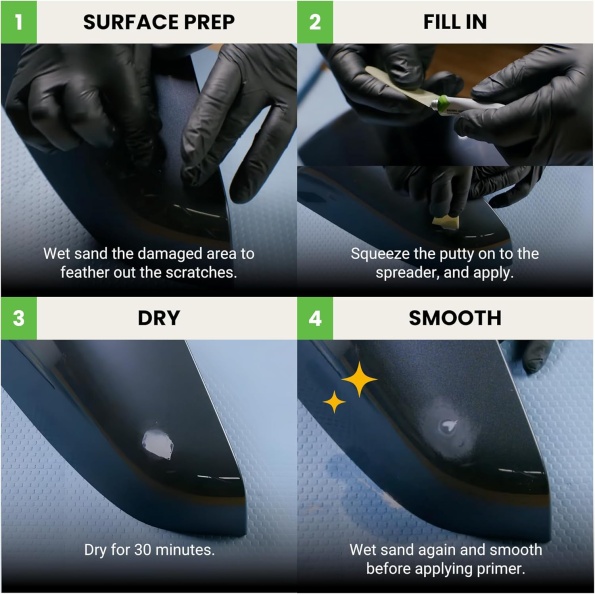 1 SURFACE PREP

Wet sand the damaged area to feather out the scratches.

2 FILL IN

Squeeze the putty on to the spreader, and apply.

3 DRY

Dry for 30 minutes.

4 SMOOTH

Wet sand again and smooth before applying primer.