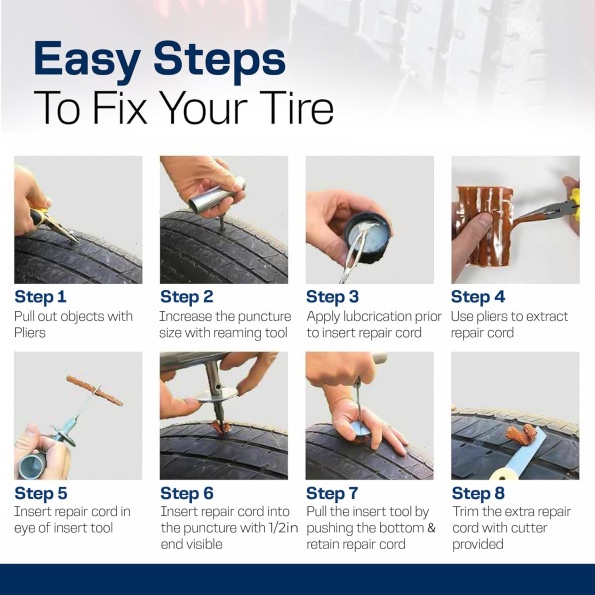 Easy Steps
To Fix Your Tire

Step 1
Pull out objects with Pliers

Step 2
Increase the puncture size with reaming tool

Step 3
Apply lubcrication prior to insert repair cord

Step 4
Use pliers to extract repair cord

Step 5
Insert repair cord in eye of insert tool

Step 6
Insert repair cord into the puncture with 1/2in end visible

Step 7
Pull the insert tool by pushing the bottom & retain repair cord

Step 8
Trim the extra repair cord with cutter provided