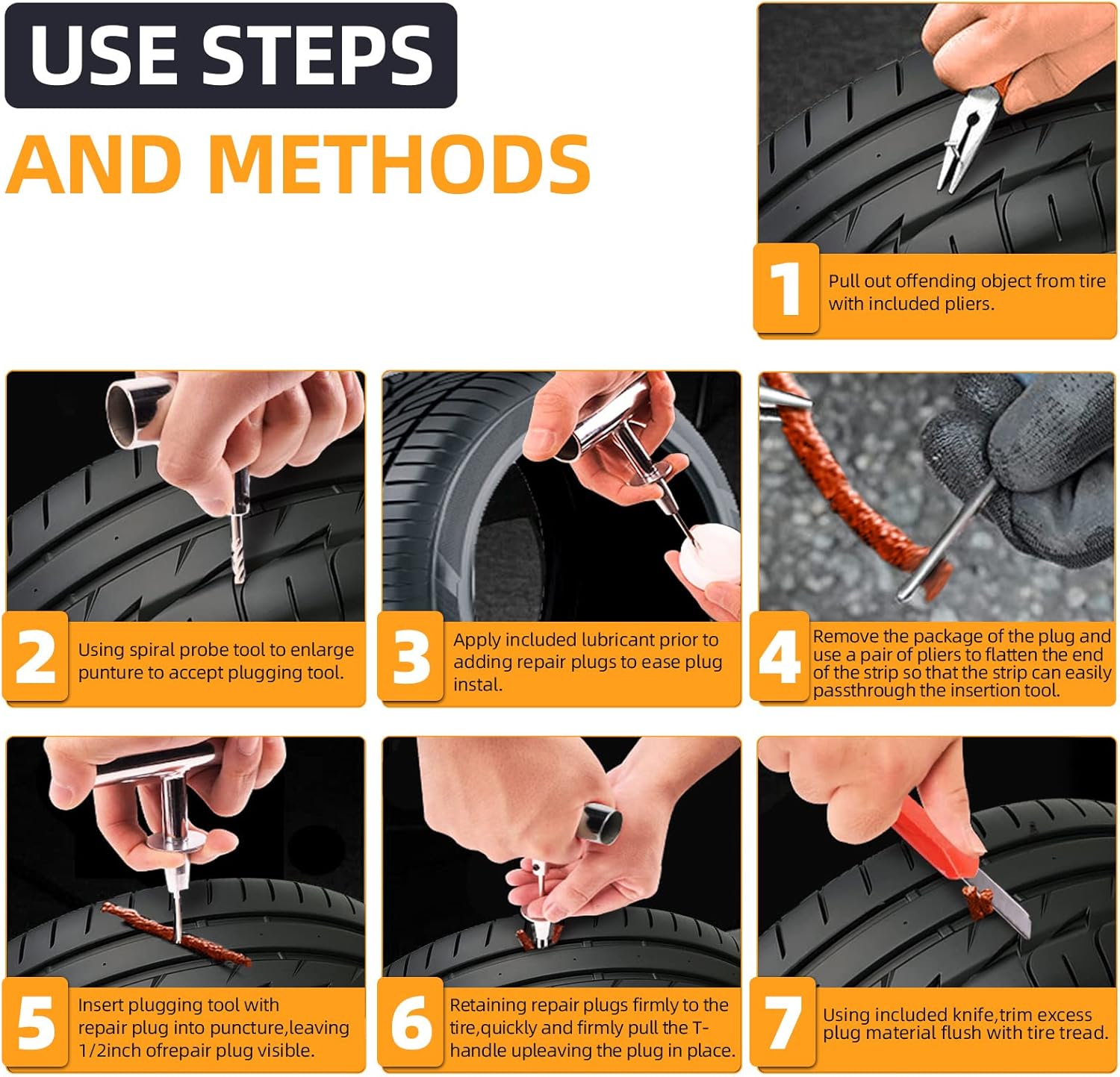 USE STEPS

AND METHODS

1 Pull out offending object from tire with included pliers.

2 Using spiral probe tool to enlarge punture to accept plugging tool.

3 Apply included lubricant prior to adding repair plugs to ease plug instal.

4 Remove the package of the plug and use a pair of pliers to flatten the end of the strip so that the strip can easily passthrough the insertion tool.

5 Insert plugging tool with repair plug into puncture,leaving 1/2inch ofrepair plug visible.

6 Retaining repair plugs firmly to the tire,quickly and firmly pull the T-handle upleaving the plug in place.

7 Using included knife,trim excess plug material flush with tire tread.