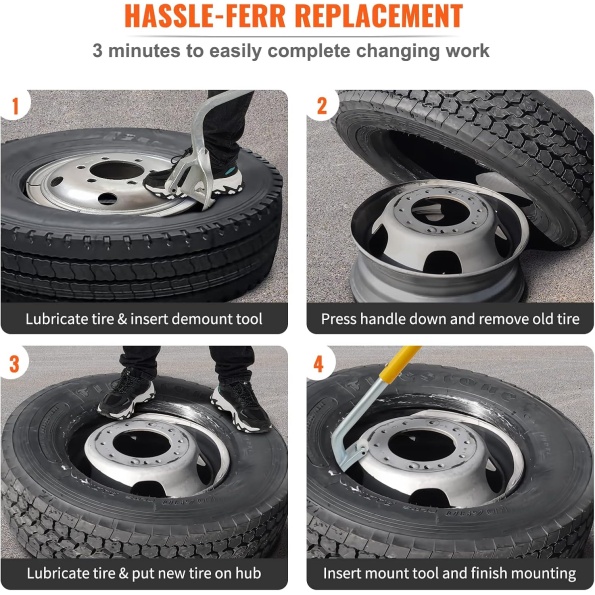 HASSLE-FERR REPLACEMENT

3 minutes to easily complete changing work

1

Lubricate tire & insert demount tool

2

Press handle down and remove old tire

3

Lubricate tire & put new tire on hub

4

Insert mount tool and finish mounting