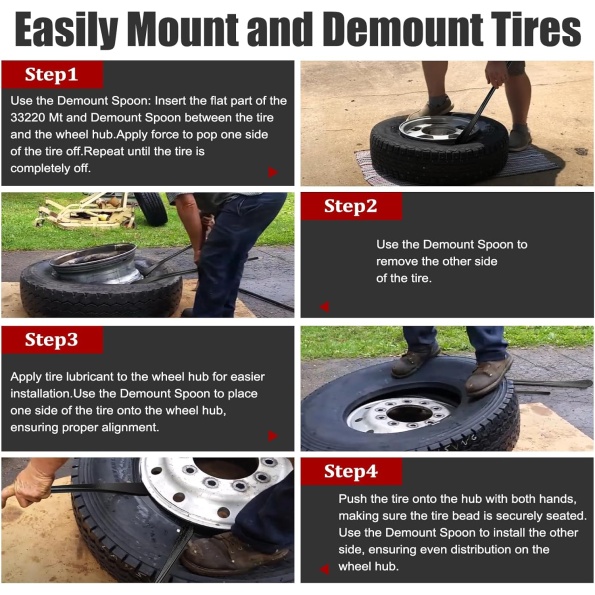 Easily Mount and Demount Tires

Step1

Use the Demount Spoon: Insert the flat part of the 33220 Mt and Demount Spoon between the tire and the wheel hub.Apply force to pop one side of the tire off.Repeat until the tire is completely off.

Step2

Use the Demount Spoon to remove the other side of the tire.

Step3

Apply tire lubricant to the wheel hub for easier installation.Use the Demount Spoon to place one side of the tire onto the wheel hub, ensuring proper alignment.

Step4

Push the tire onto the hub with both hands, making sure the tire bead is securely seated. Use the Demount Spoon to install the other side, ensuring even distribution on the wheel hub.