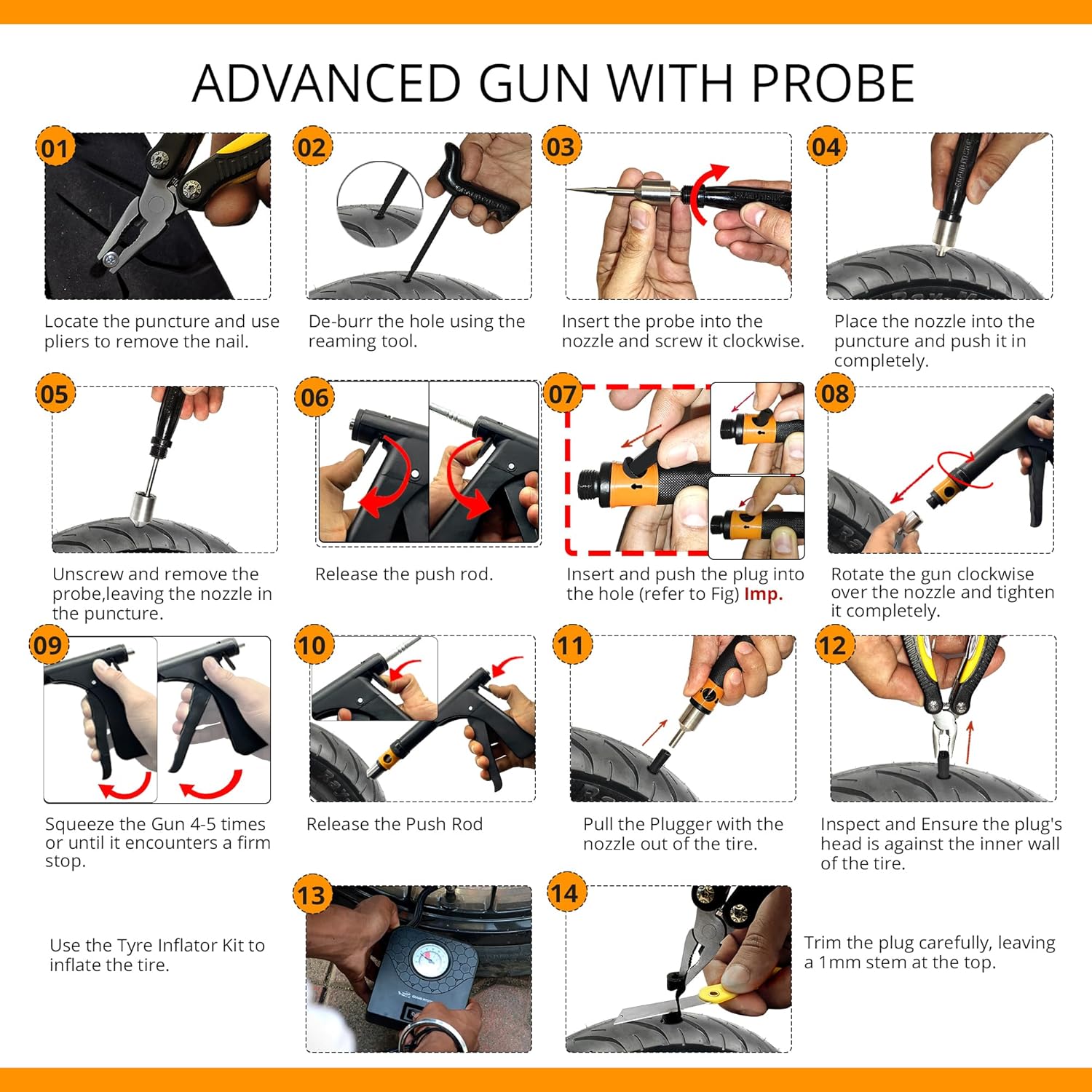 ADVANCED GUN WITH PROBE

01
Locate the puncture and use pliers to remove the nail.

02
De-burr the hole using the reaming tool.

03
Insert the probe into the nozzle and screw it clockwise.

04
Place the nozzle into the puncture and push it in completely.

05
Unscrew and remove the probe,leaving the nozzle in the puncture.

06
Release the push rod.

07
Insert and push the plug into the hole (refer to Fig) Imp.

08
Rotate the gun clockwise over the nozzle and tighten it completely.

09
Squeeze the Gun 4-5 times or until it encounters a firm stop.

10
Release the Push Rod

11
Pull the Plugger with the nozzle out of the tire.

12
Inspect and Ensure the plug's head is against the inner wall of the tire.

13
Use the Tyre Inflator Kit to inflate the tire.

14
Trim the plug carefully, leaving a 1mm stem at the top.