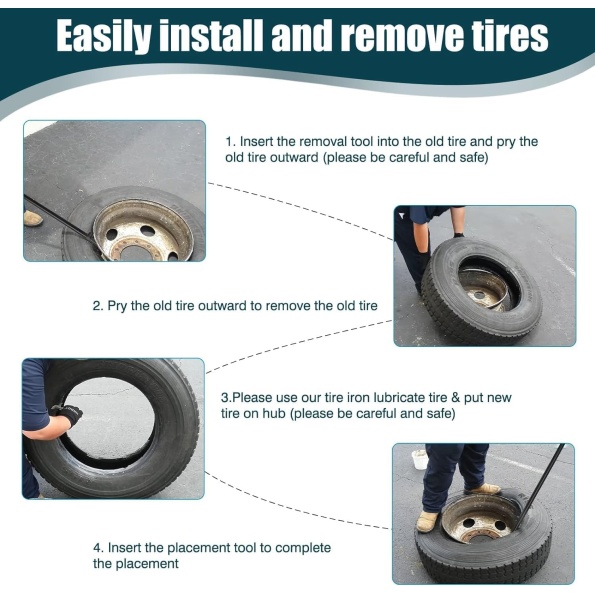 Easily install and remove tires

1. Insert the removal tool into the old tire and pry the old tire outward (please be careful and safe)

2. Pry the old tire outward to remove the old tire

3.Please use our tire iron lubricate tire & put new tire on hub (please be careful and safe)

4. Insert the placement tool to complete the placement