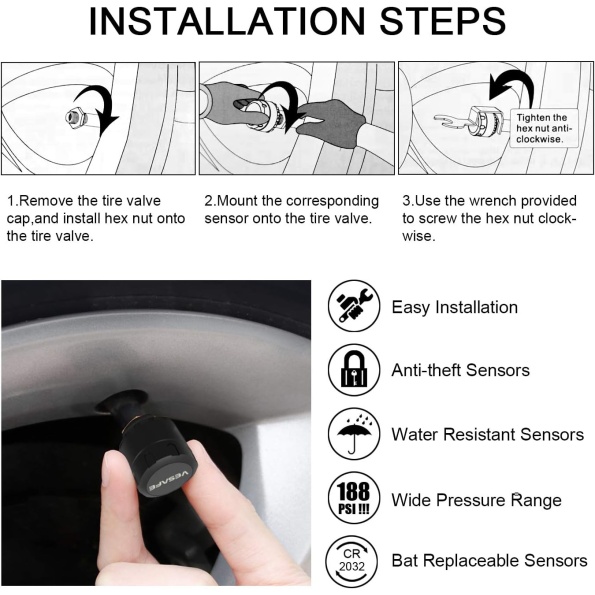 INSTALLATION STEPS

Tighten the hex nut anti-clockwise.

1.Remove the tire valve cap,and install hex nut onto the tire valve.

2.Mount the corresponding sensor onto the tire valve.

3.Use the wrench provided to screw the hex nut clockwise.

VESAFE

Easy Installation

Anti-theft Sensors

Water Resistant Sensors

188 PSI !!!

Wide Pressure Range

CR 2032

Bat Replaceable Sensors